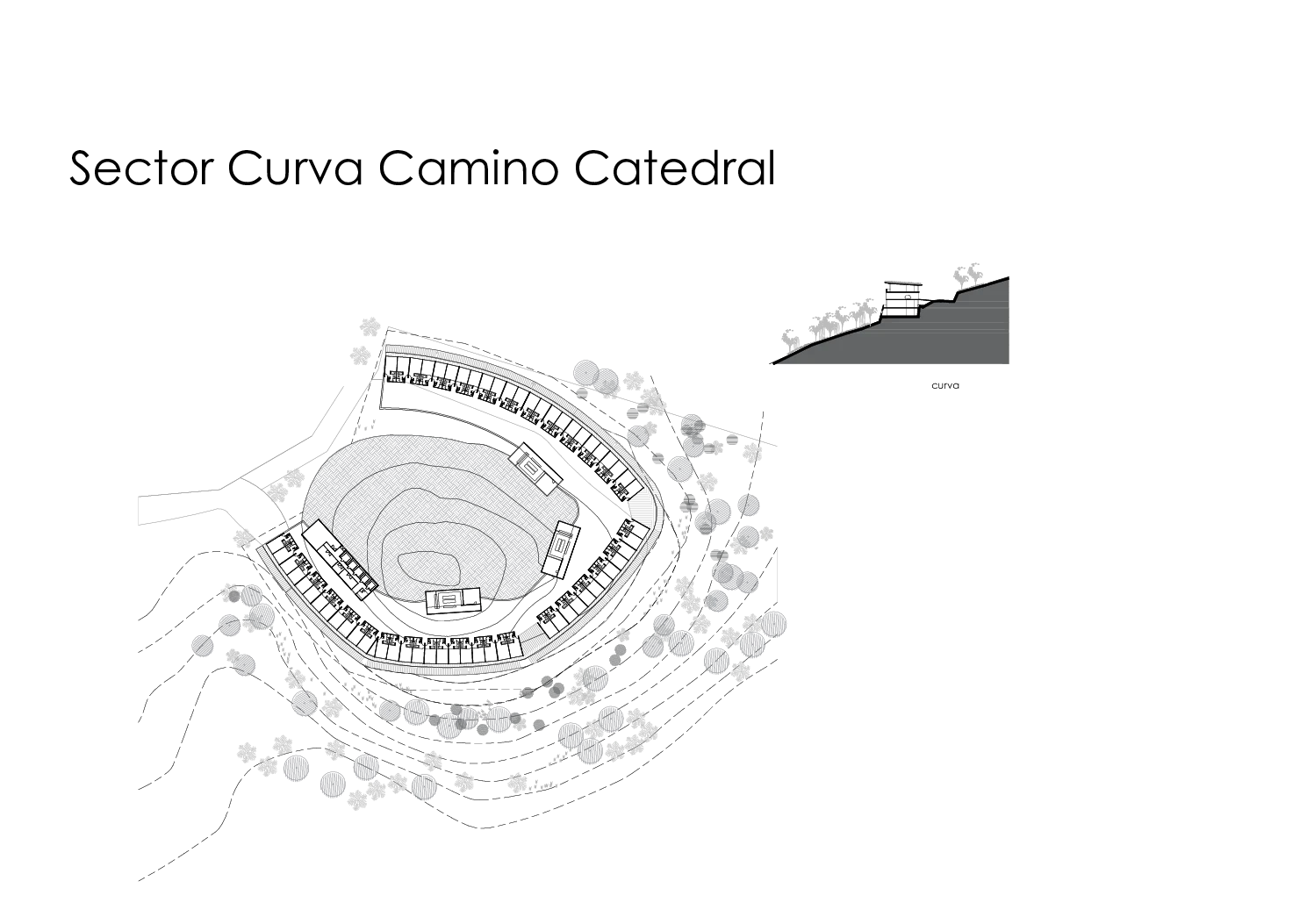 Sector Curva Camino Catedral

curva