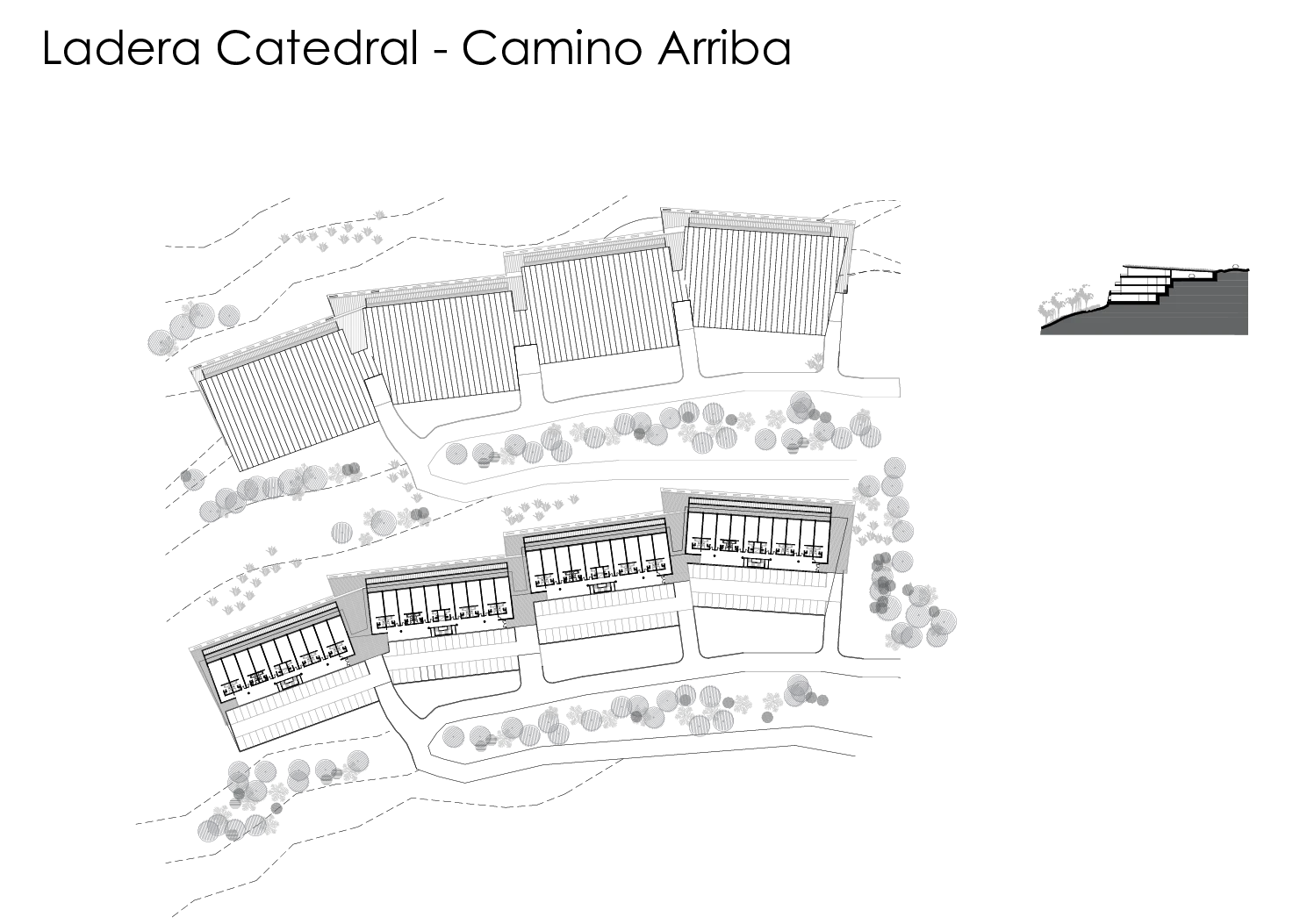 Ladera Catedral - Camino Arriba