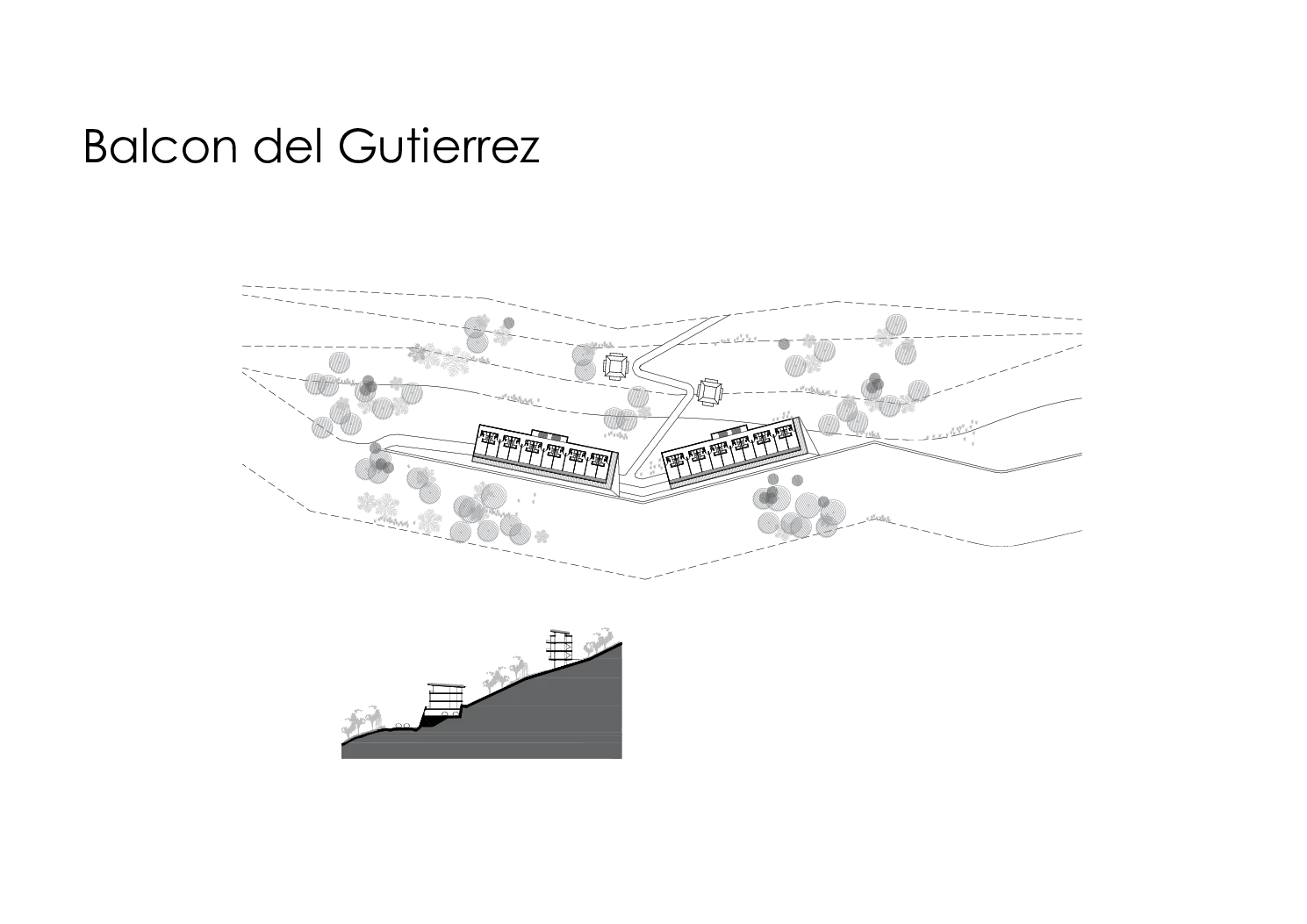 Balcon del Gutierrez