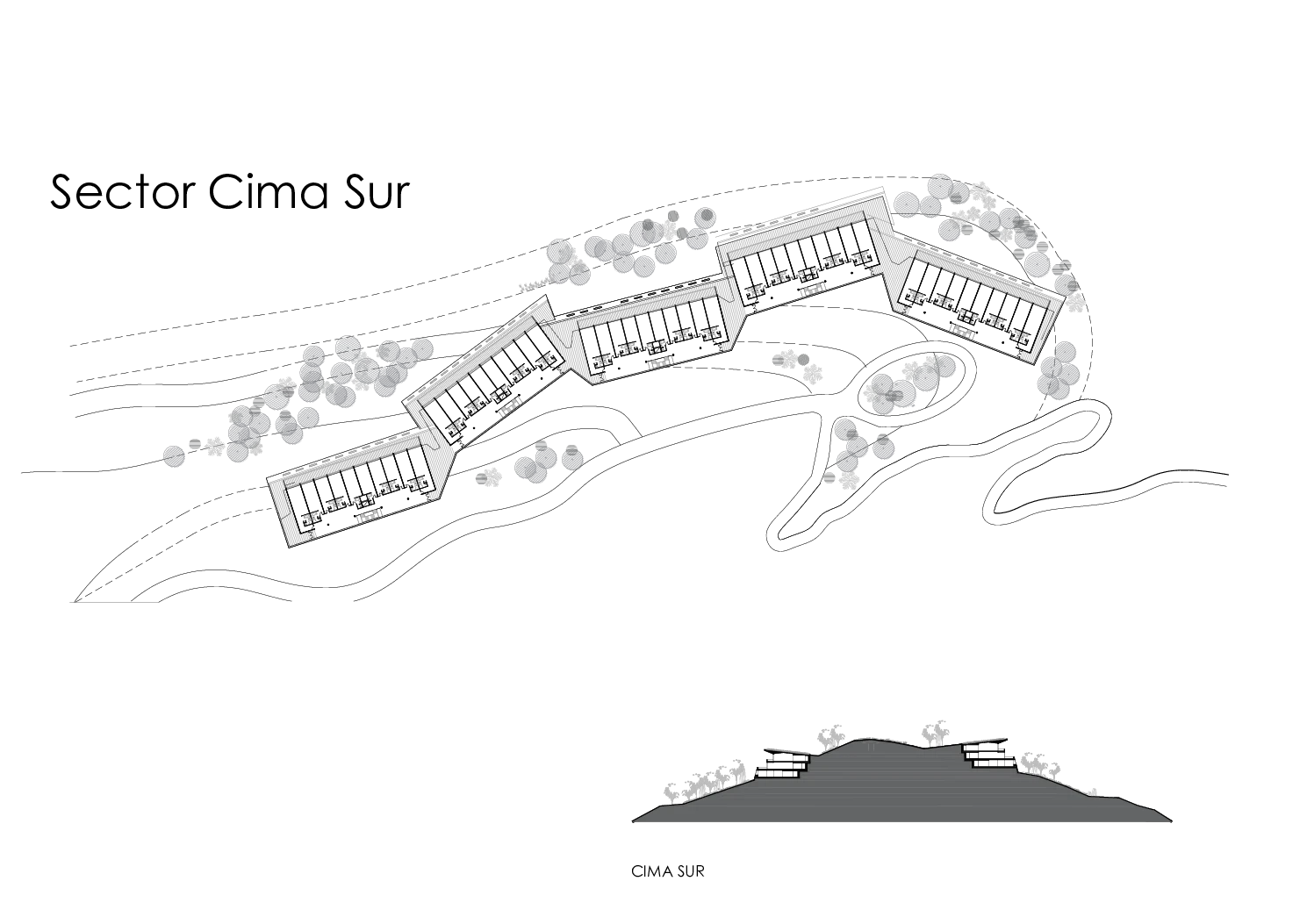 Sector Cima Sur

CIMA SUR